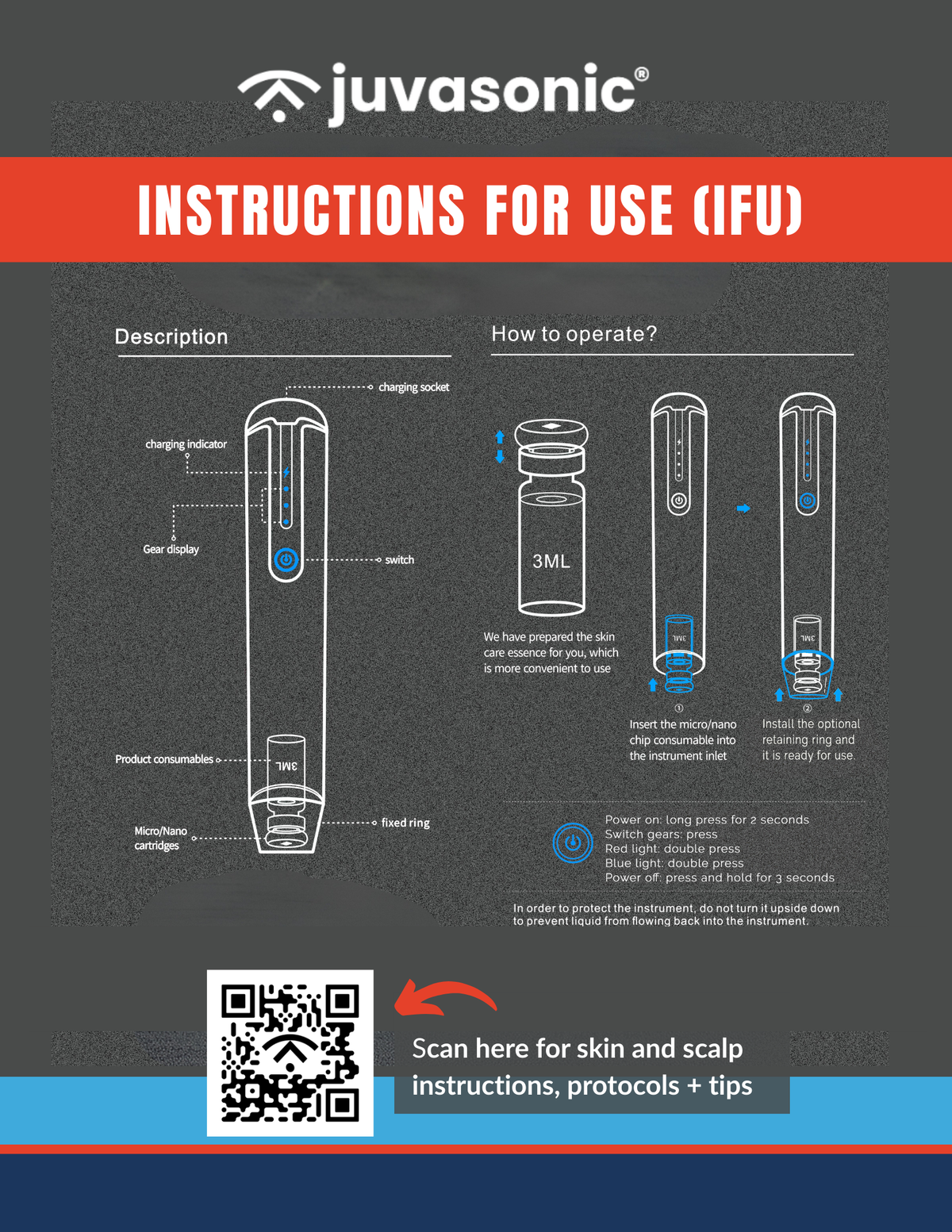 juvasonic®

INSTRUCTIONS FOR USE (IFU)

Description

charging socket

charging indicator

Gear display

switch

Product consumables

3ML

Micro/Nano cartridges

fixed ring

How to operate?

3ML

We have prepared the skin care essence for you, which is more convenient to use

3ML

①
Insert the micro/nano chip consumable into the instrument inlet

3ML

②
Install the optional retaining ring and it is ready for use.

Power on: long press for 2 seconds
Switch gears: press
Red light: double press
Blue light: double press
Power off: press and hold for 3 seconds

In order to protect the instrument, do not turn it upside down to prevent liquid from flowing back into the instrument.

Scan here for skin and scalp instructions, protocols + tips